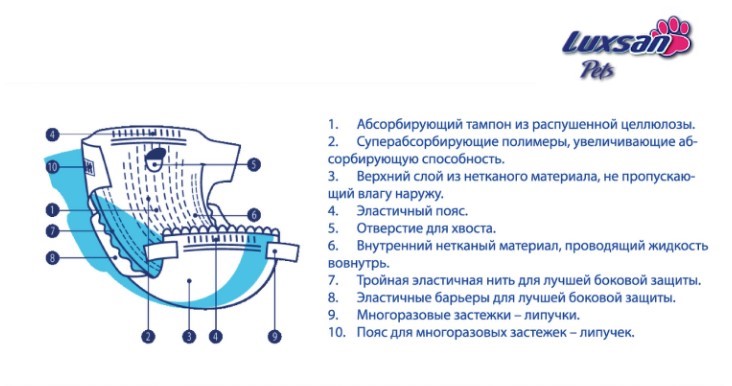 Luxsan
Pets

4
10
5
1
6
7
8
2
3
4
9

1. Абсорбирующий тампон из распушенной целлюлозы.
2. Суперабсорбирующие полимеры, увеличивающие абсорбирующую способность.
3. Верхний слой из нетканого материала, не пропускающий влагу наружу.
4. Эластичный пояс.
5. Отверстие для хвоста.
6. Внутренний нетканый материал, проводящий жидкость вовнутрь.
7. Тройная эластичная нить для лучшей боковой защиты.
8. Эластичные барьеры для лучшей боковой защиты.
9. Многоразовые застежки – липучки.
10. Пояс для многоразовых застежек – липучек.