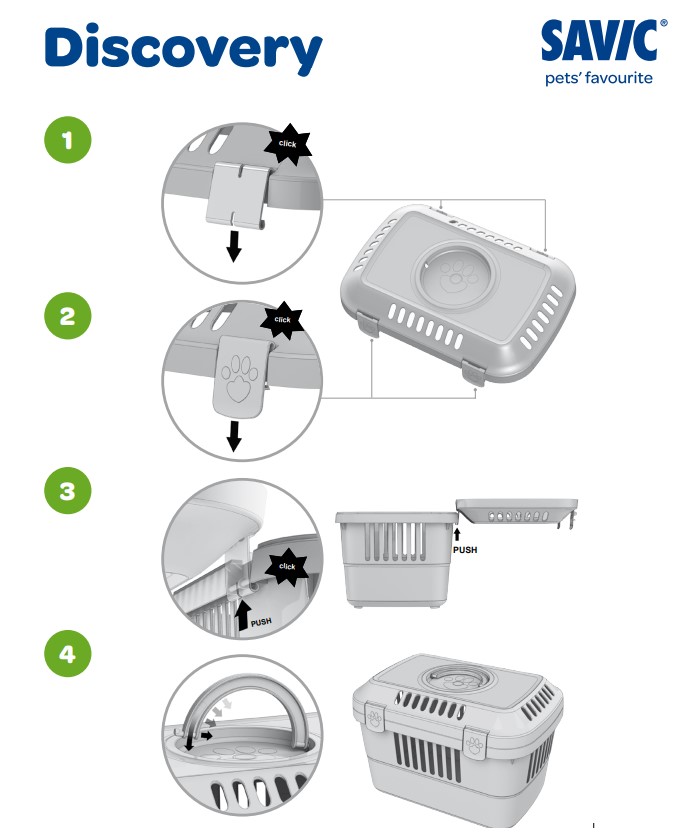 Discovery

SAVIC®
pets' favourite

1

click

2

click

3

click

PUSH

PUSH

4