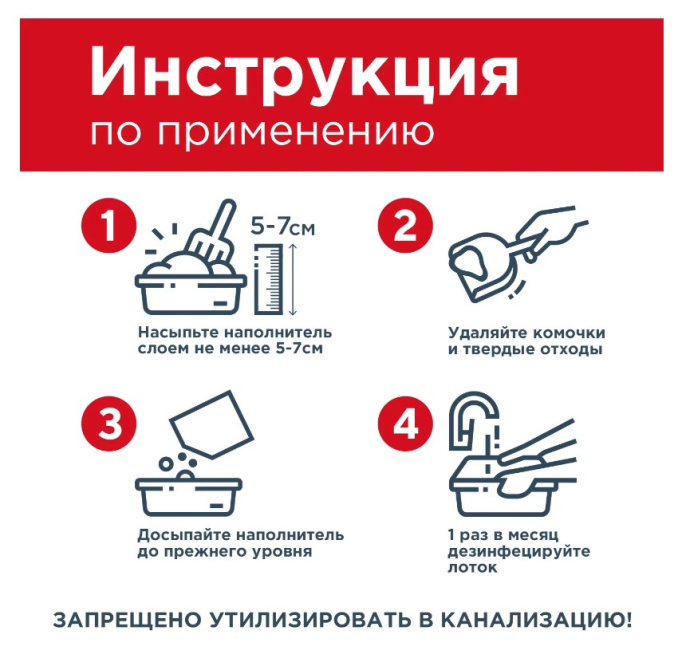 Инструкция
по применению

1

5-7см

Насыпьте наполнитель слоем не менее 5-7см

2

Удаляйте комочки и твердые отходы

3

Досыпайте наполнитель до прежнего уровня

4

1 раз в месяц дезинфецируйте лоток

ЗАПРЕЩЕНО УТИЛИЗИРОВАТЬ В КАНАЛИЗАЦИЮ!